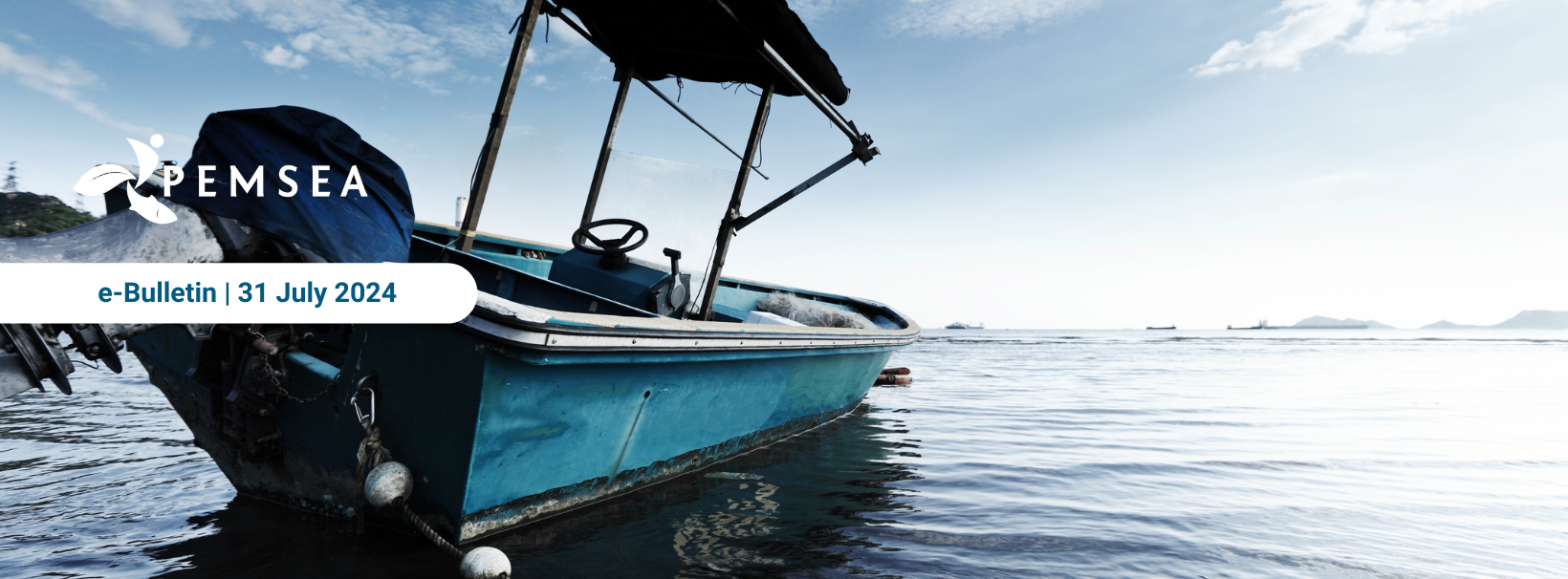 PEMSEA

e-Bulletin | 31 July 2024